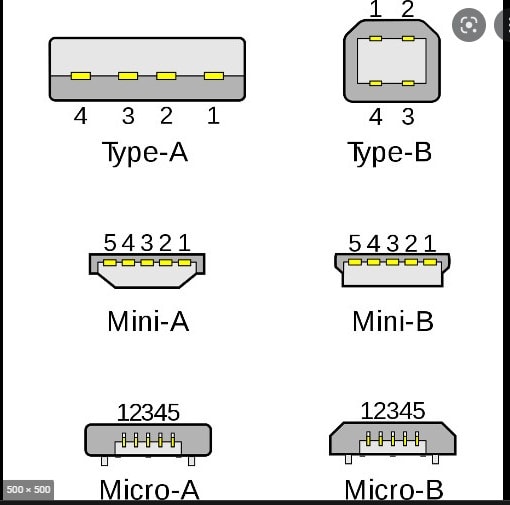 4 3 2 1
Type-A

1 2
4 3
Type-B

5 4 3 2 1
Mini-A

5 4 3 2 1
Mini-B

12345
Micro-A

12345
Micro-B

500 × 500